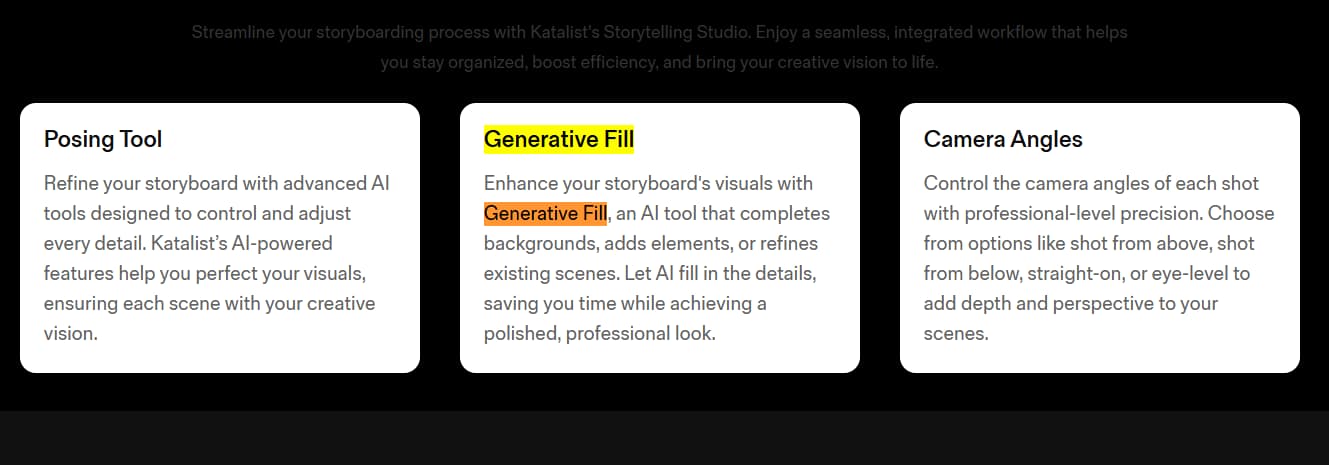 Streamline your storyboarding process with Katalist's Storytelling Studio. Enjoy a seamless, integrated workflow that helps you stay organized, boost efficiency, and bring your creative vision to life.

Posing Tool

Refine your storyboard with advanced AI tools designed to control and adjust every detail. Katalist's AI-powered features help you perfect your visuals, ensuring each scene with your creative vision.

Generative Fill

Enhance your storyboard's visuals with Generative Fill, an AI tool that completes backgrounds, adds elements, or refines existing scenes. Let AI fill in the details, saving you time while achieving a polished, professional look.

Camera Angles

Control the camera angles of each shot with professional-level precision. Choose from options like shot from above, shot from below, straight-on, or eye-level to add depth and perspective to your scenes.